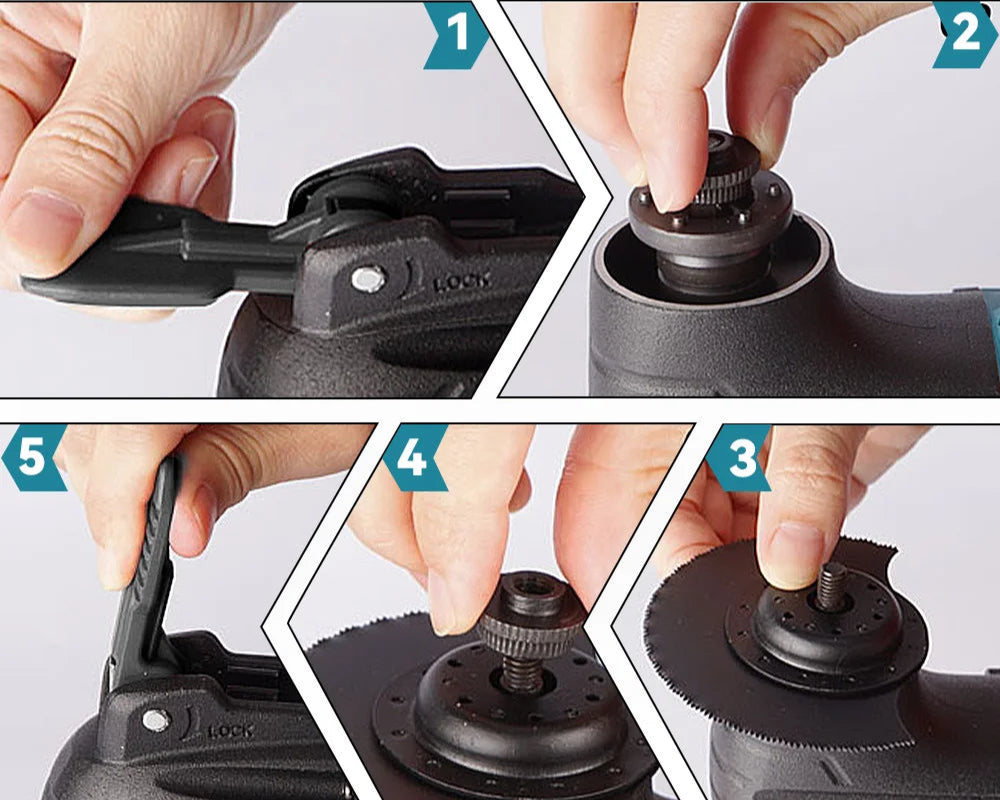 1

LOCK

2

5

LOCK

4

3